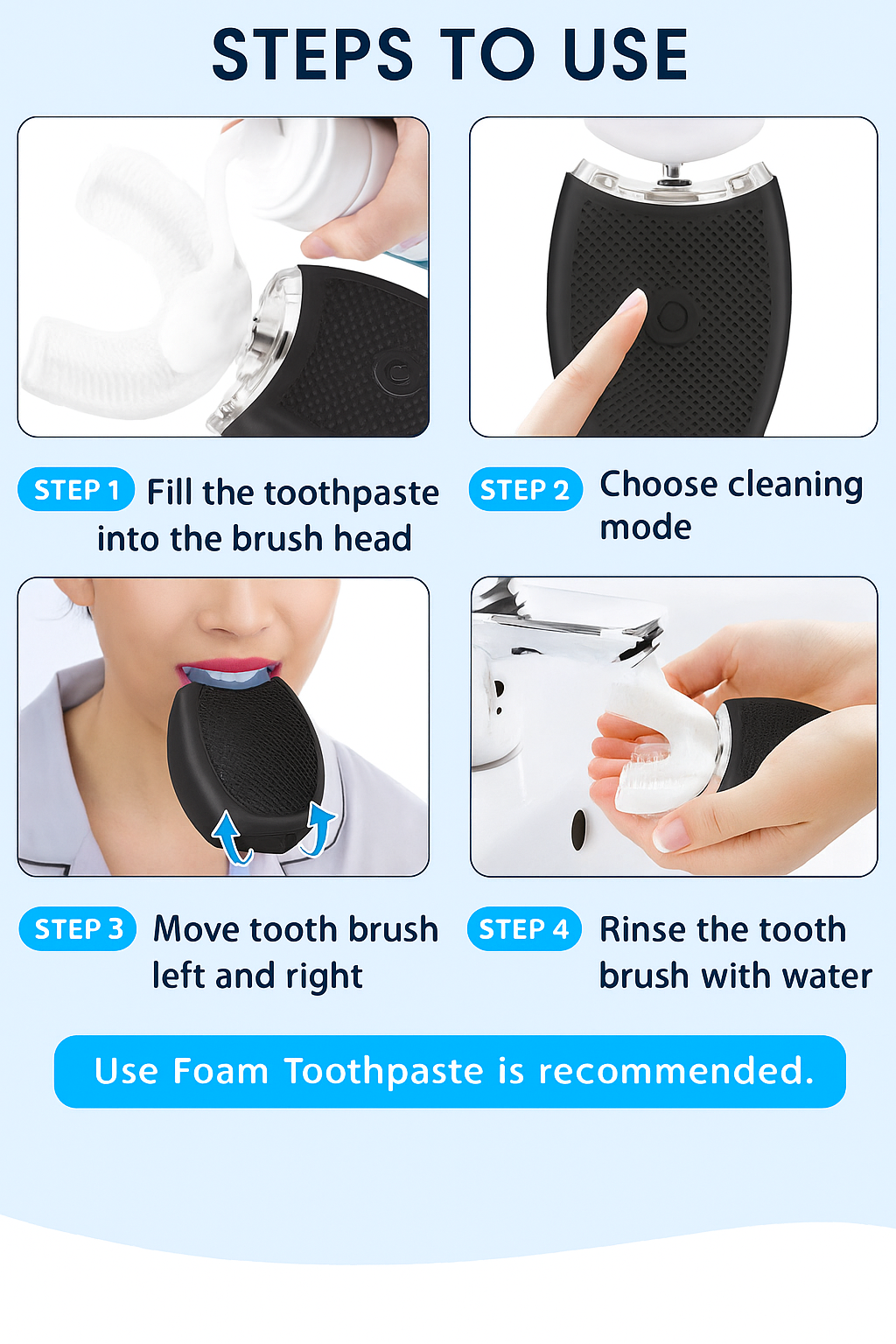 STEPS TO USE

STEP 1 Fill the toothpaste into the brush head

STEP 2 Choose cleaning mode

STEP 3 Move tooth brush left and right

STEP 4 Rinse the tooth brush with water

Use Foam Toothpaste is recommended.